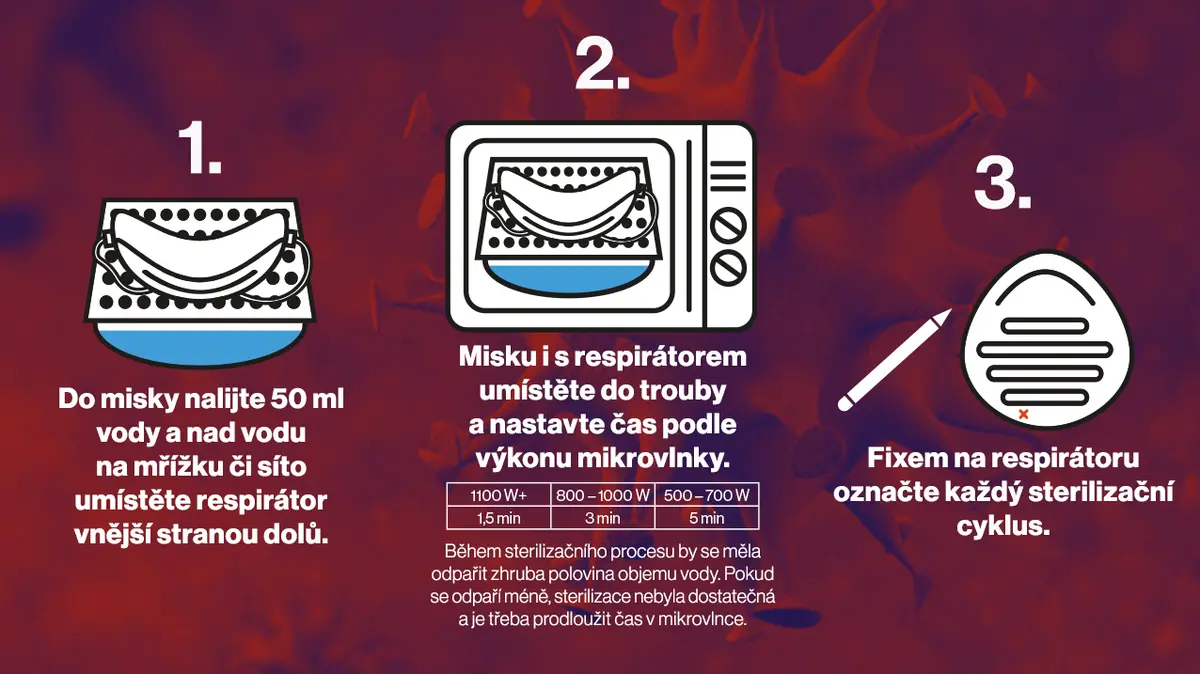 1.

Do misky nalijte 50 ml vody a nad vodu na mřížku či síto umístěte respirátor vnější stranou dolů.

2.

Misku i s respirátorem umístěte do trouby a nastavte čas podle výkonu mikrovlnky.

| 1100 W+ | 800 – 1000 W | 500 – 700 W |
|---|---|---|
| 1,5 min | 3 min | 5 min |

Během sterilizačního procesu by se měla odpařit zhruba polovina objemu vody. Pokud se odpaří méně, sterilizace nebyla dostatečná a je třeba prodloužit čas v mikrovlnce.

3.

Fixem na respirátoru označte každý sterilizační cyklus.